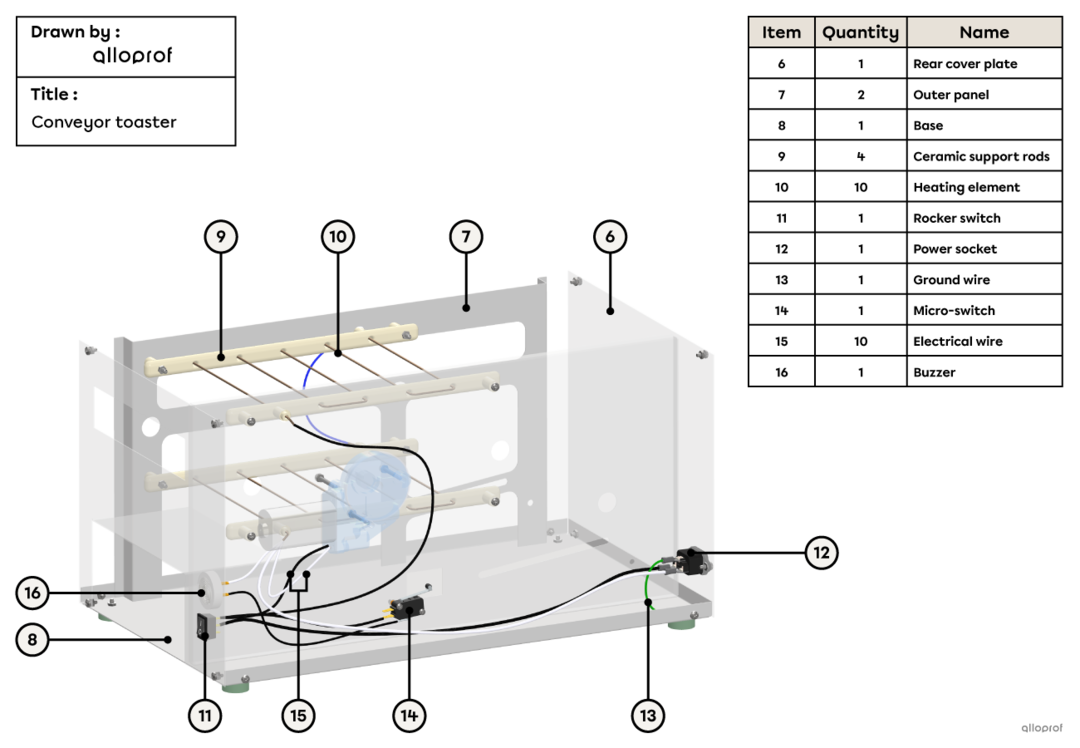 Drawn by :
alloprof

Title :
Conveyor toaster

| Item | Quantity | Name |
|---|---|---|
| 6 | 1 | Rear cover plate |
| 7 | 2 | Outer panel |
| 8 | 1 | Base |
| 9 | 4 | Ceramic support rods |
| 10 | 10 | Heating element |
| 11 | 1 | Rocker switch |
| 12 | 1 | Power socket |
| 13 | 1 | Ground wire |
| 14 | 1 | Micro-switch |
| 15 | 10 | Electrical wire |
| 16 | 1 | Buzzer |

9
10
7
6
12
16
8
11
15
14
13

alloprof