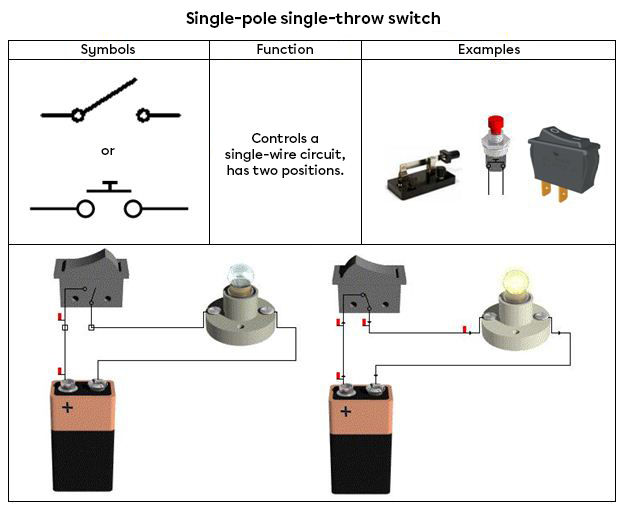 Single-pole single-throw switch

| Symbols | Function | Examples |
|---|---|---|
| or | Controls a single-wire circuit, has two positions. | |

+

+