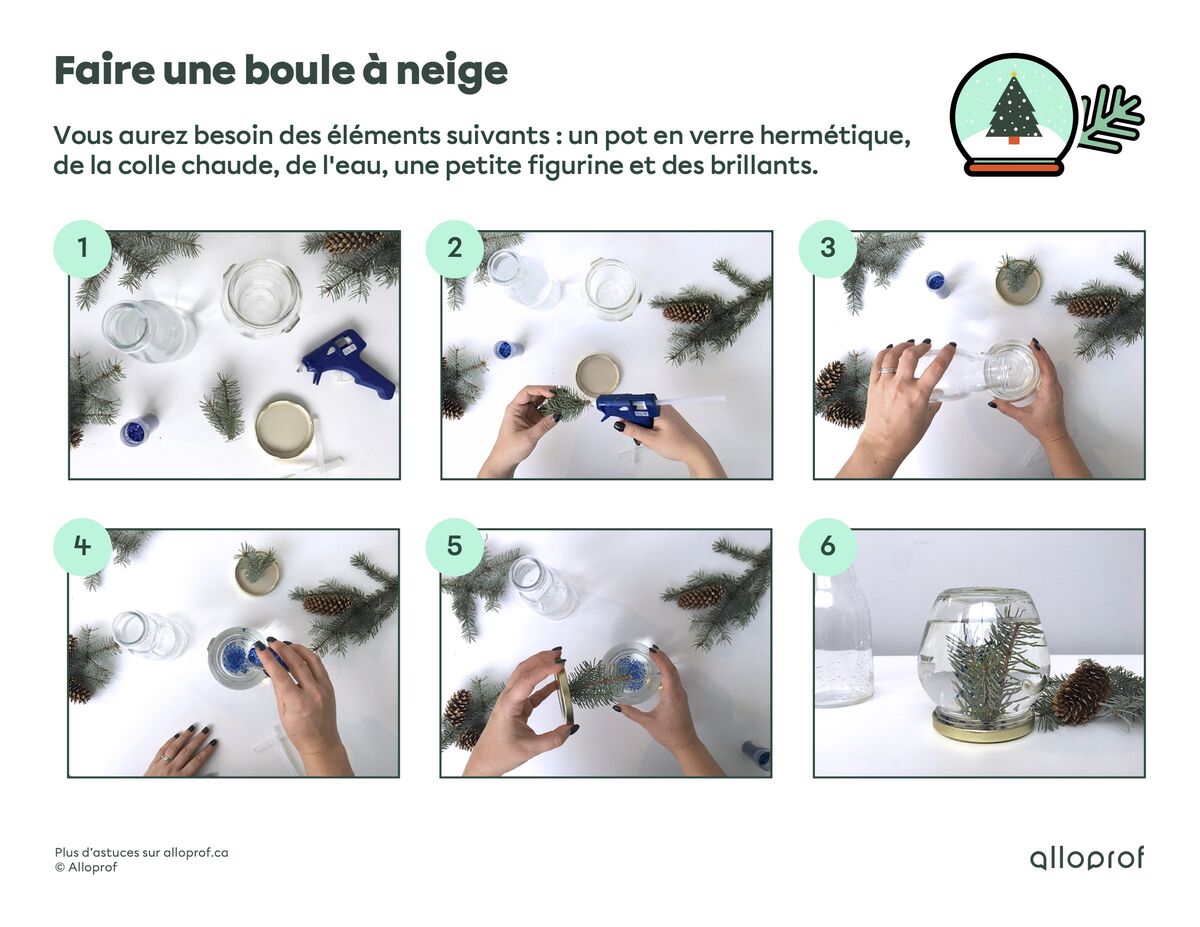 Faire une boule à neige

Vous aurez besoin des éléments suivants : un pot en verre hermétique, de la colle chaude, de l'eau, une petite figurine et des brillants.

1

2

3

4

5

6

Plus d'astuces sur alloprof.ca
© Alloprof

alloprof