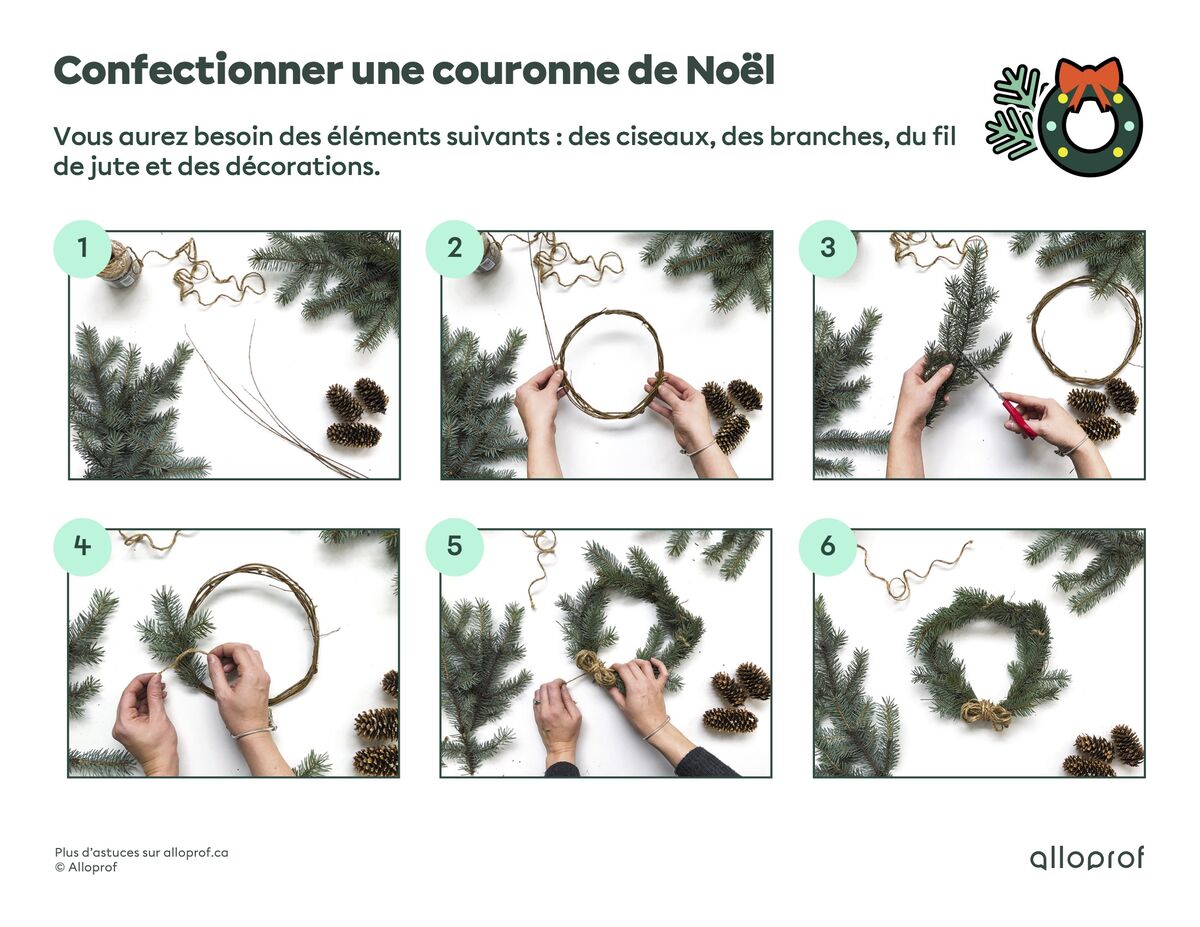 Confectionner une couronne de Noël

Vous aurez besoin des éléments suivants : des ciseaux, des branches, du fil de jute et des décorations.

1

2

3

4

5

6

Plus d'astuces sur alloprof.ca
© Alloprof

alloprof