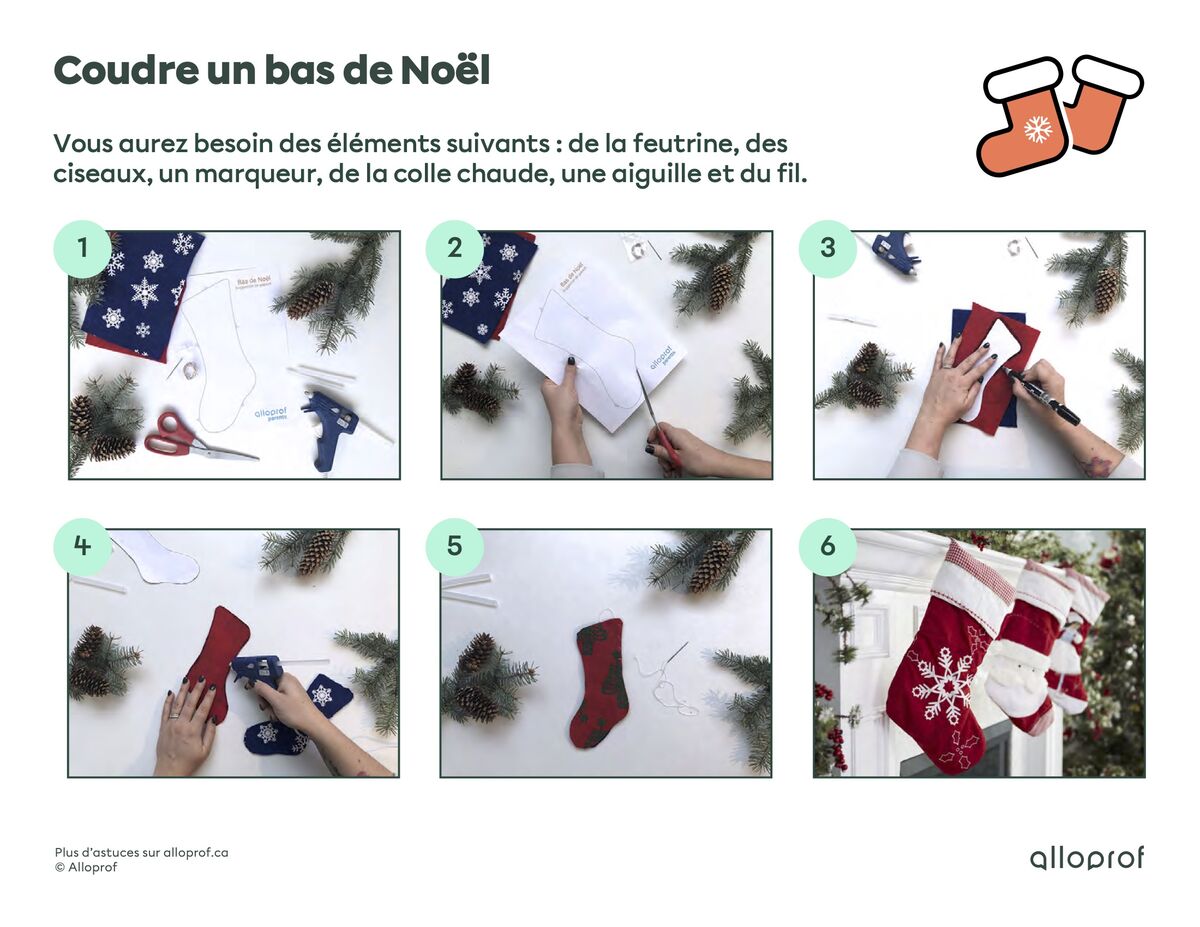 Coudre un bas de Noël

Vous aurez besoin des éléments suivants : de la feutrine, des ciseaux, un marqueur, de la colle chaude, une aiguille et du fil.

1

Bas de Noël

alloprof parents

2

Bas de Noël

alloprof parents

3

4

5

6

Plus d'astuces sur alloprof.ca
© Alloprof

alloprof