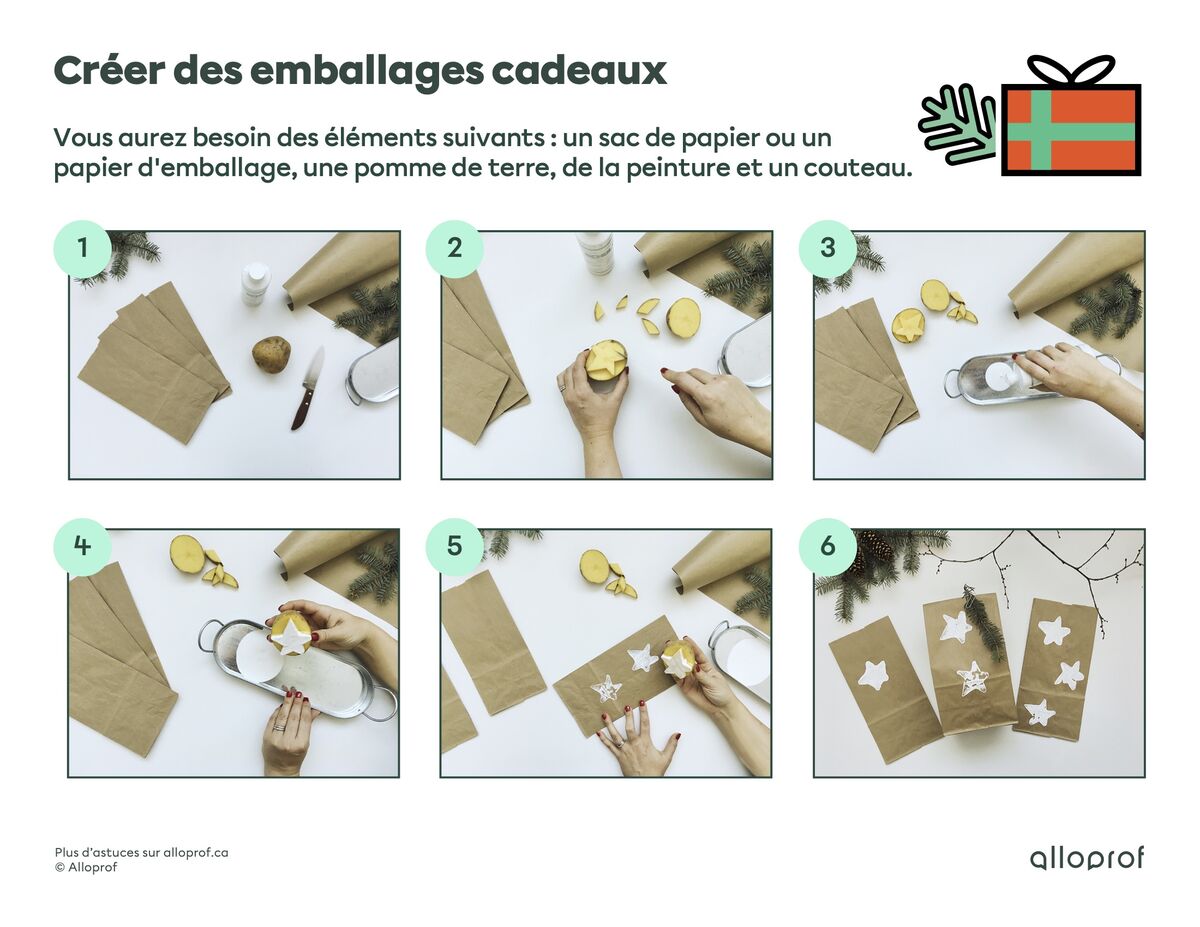 Créer des emballages cadeaux

Vous aurez besoin des éléments suivants : un sac de papier ou un papier d'emballage, une pomme de terre, de la peinture et un couteau.

1

2

3

4

5

6

Plus d'astuces sur alloprof.ca
© Alloprof

alloprof