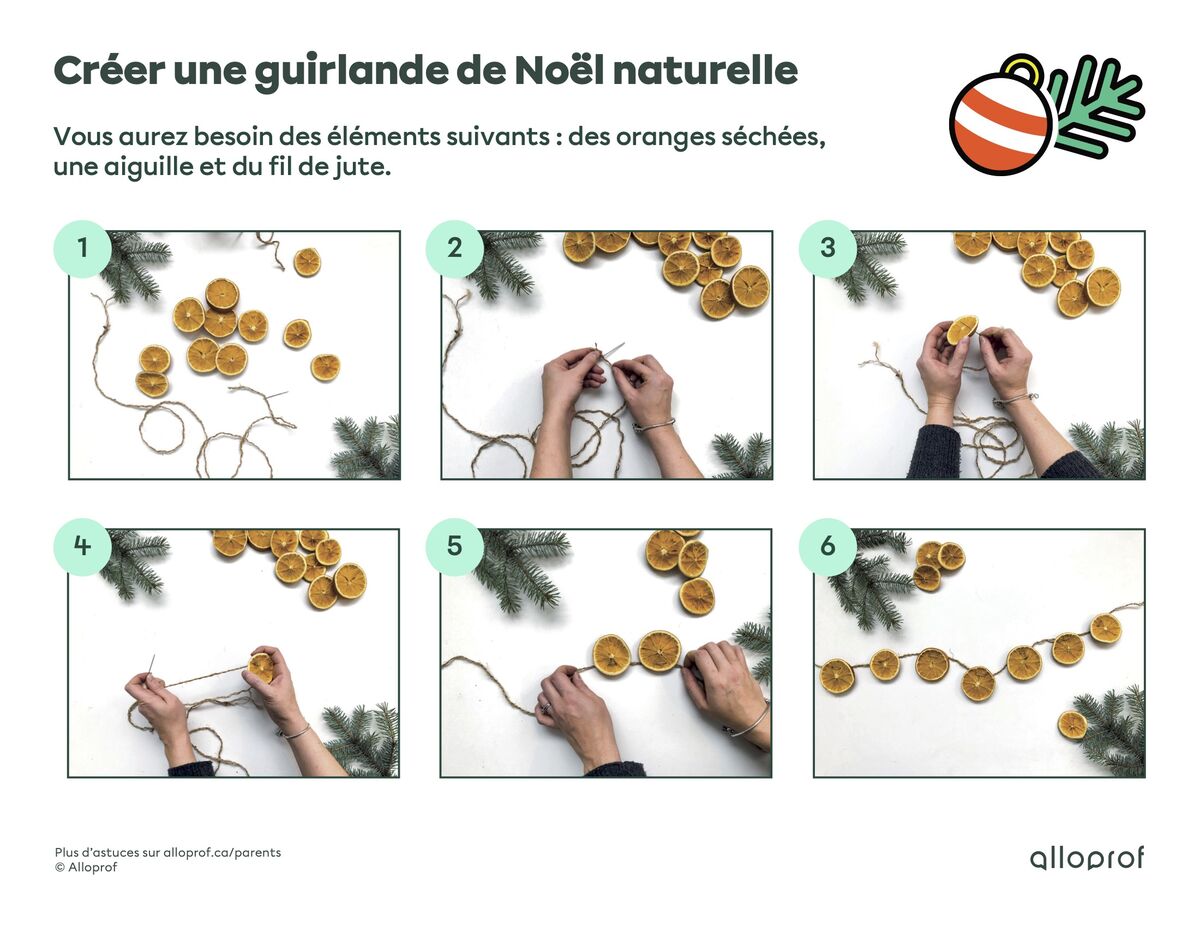 Créer une guirlande de Noël naturelle

Vous aurez besoin des éléments suivants : des oranges séchées, une aiguille et du fil de jute.

1

2

3

4

5

6

Plus d'astuces sur alloprof.ca/parents
© Alloprof

alloprof