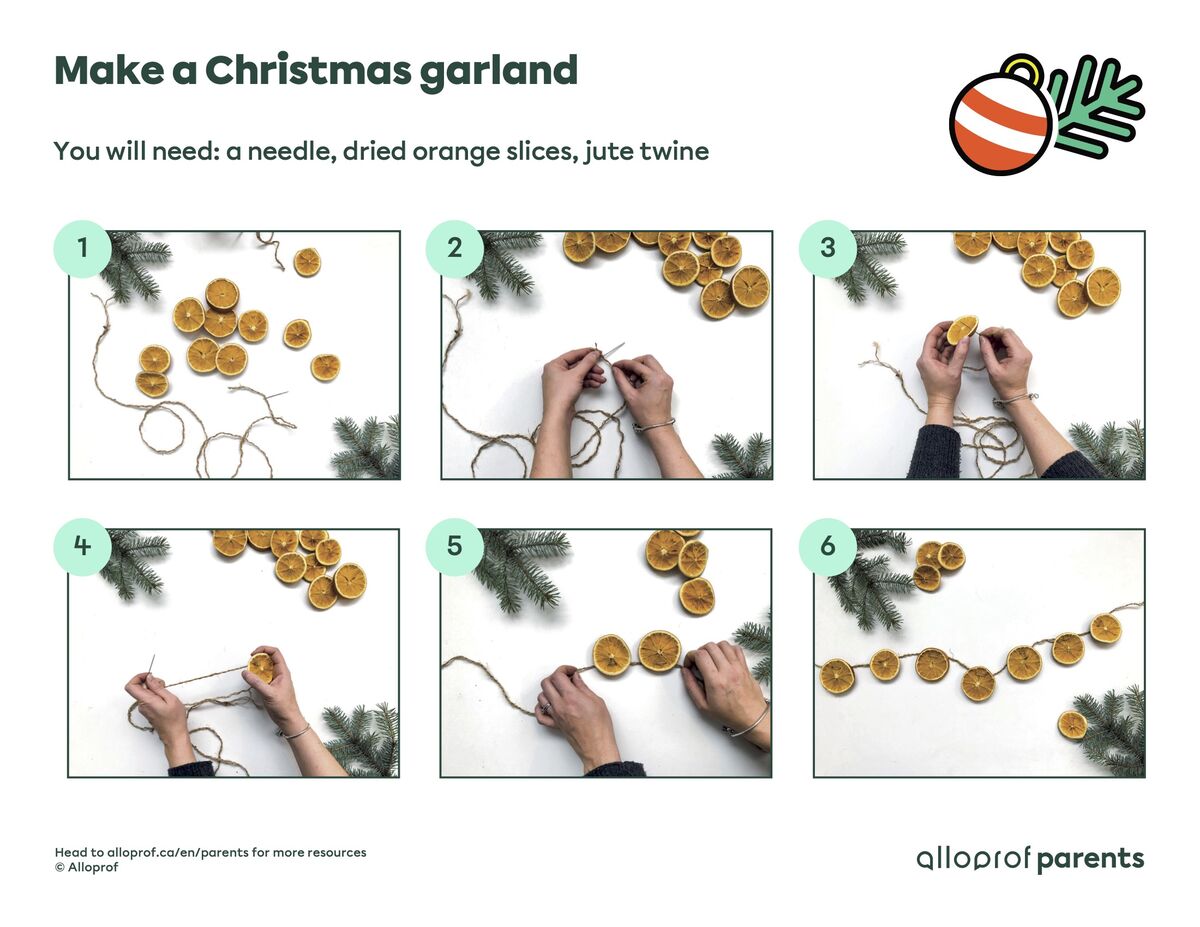 Make a Christmas garland

You will need: a needle, dried orange slices, jute twine

1

2

3

4

5

6

Head to alloprof.ca/en/parents for more resources
© Alloprof

alloprof parents