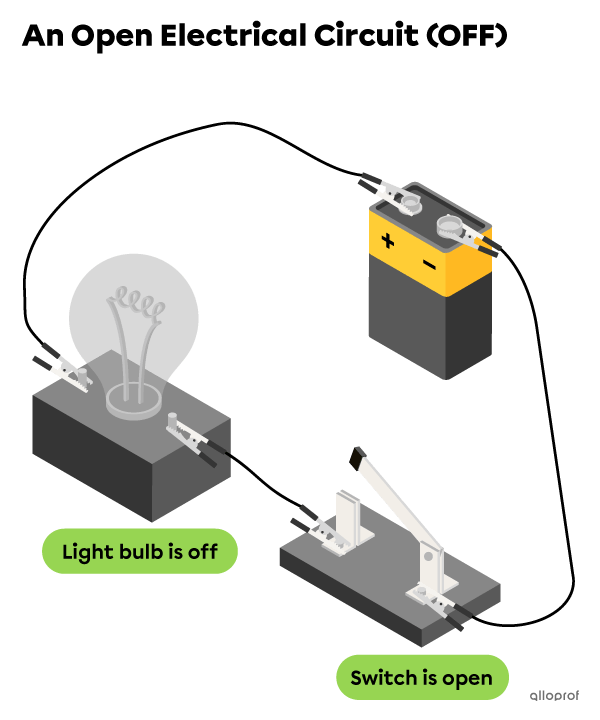 An Open Electrical Circuit (OFF)

+
−

Light bulb is off

Switch is open

alloprof