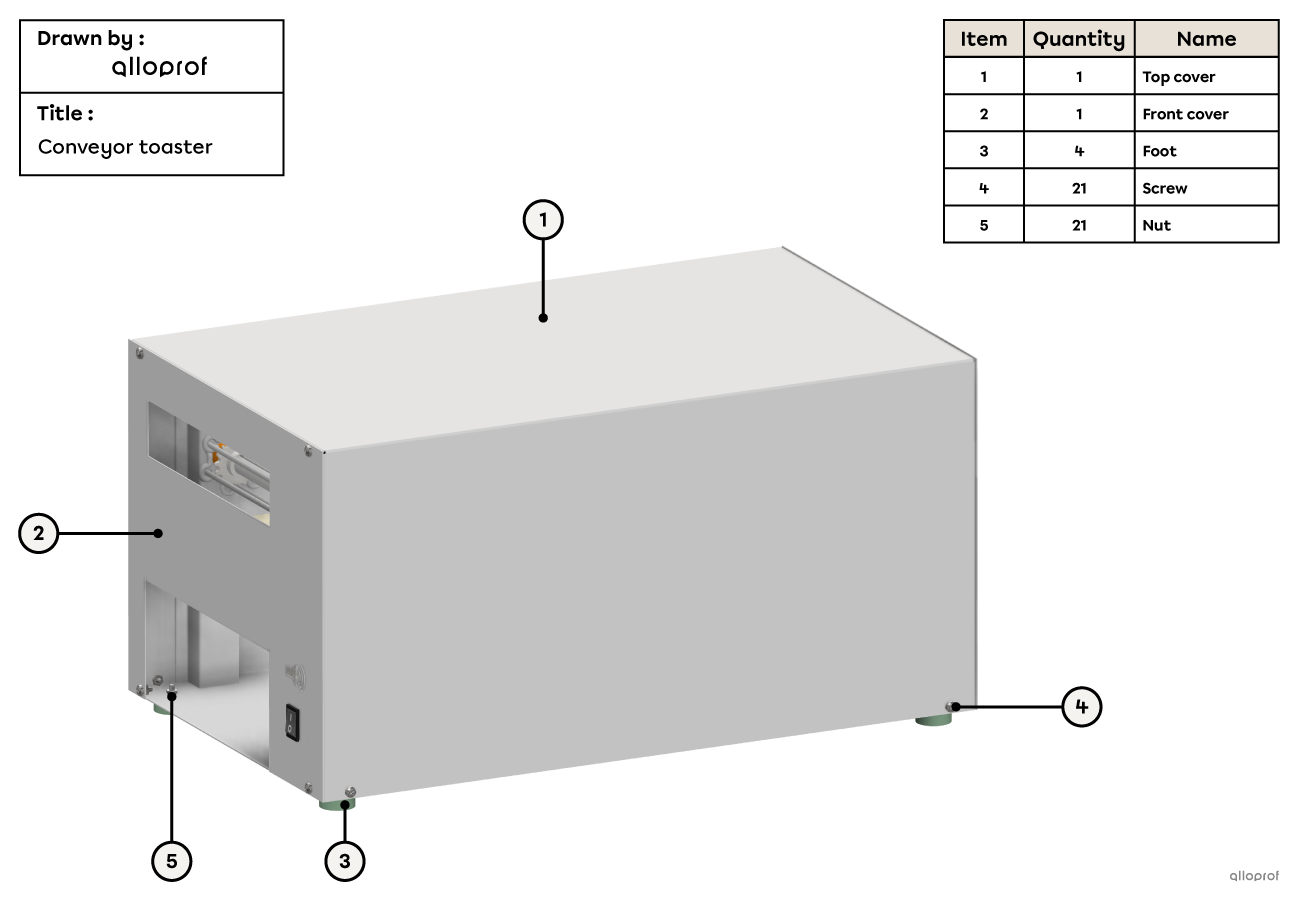 Drawn by :
alloprof

Title :
Conveyor toaster

| Item | Quantity | Name |
|---|---|---|
| 1 | 1 | Top cover |
| 2 | 1 | Front cover |
| 3 | 4 | Foot |
| 4 | 21 | Screw |
| 5 | 21 | Nut |

1

2

4

5

3

alloprof