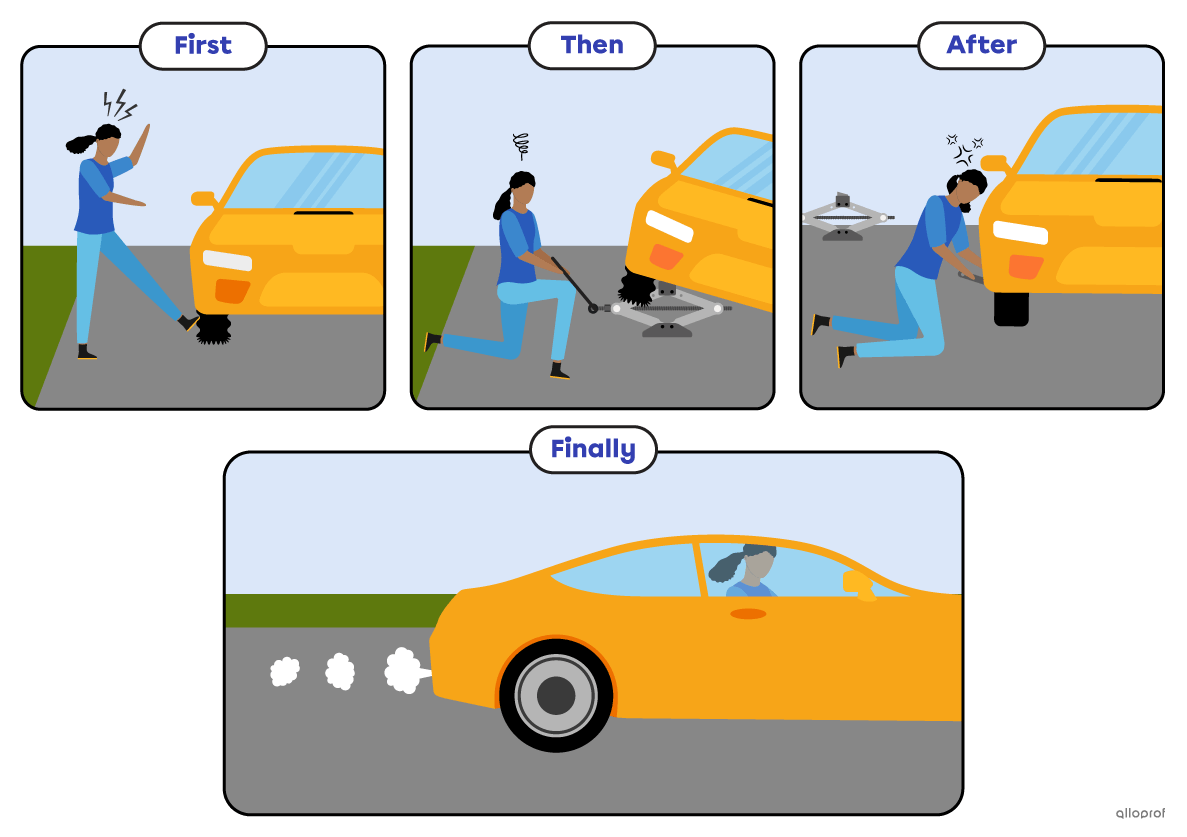 First

Then

After

Finally

alloprof