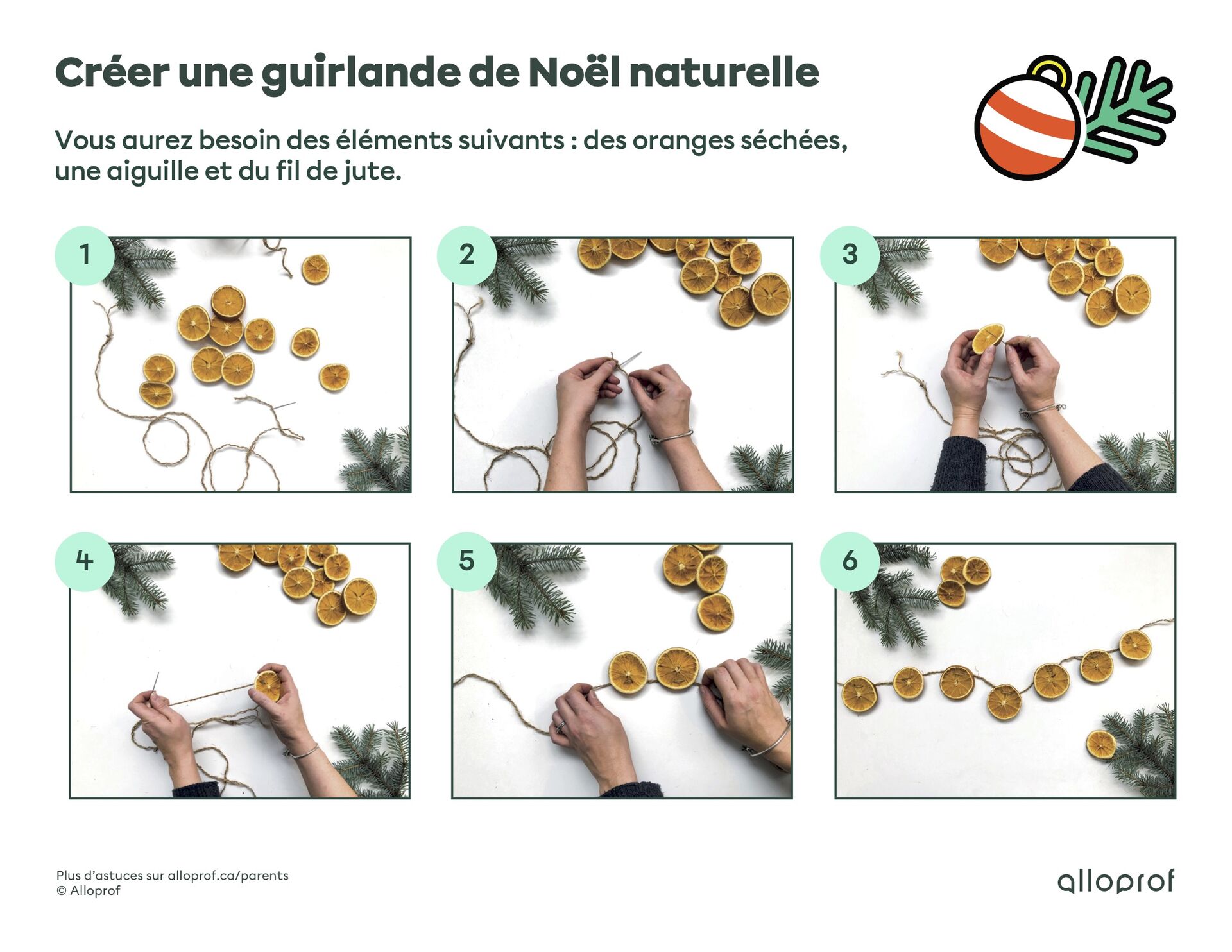 Créer une guirlande de Noël naturelle

Vous aurez besoin des éléments suivants : des oranges séchées, une aiguille et du fil de jute.

1

2

3

4

5

6

Plus d'astuces sur alloprof.ca/parents
© Alloprof

alloprof