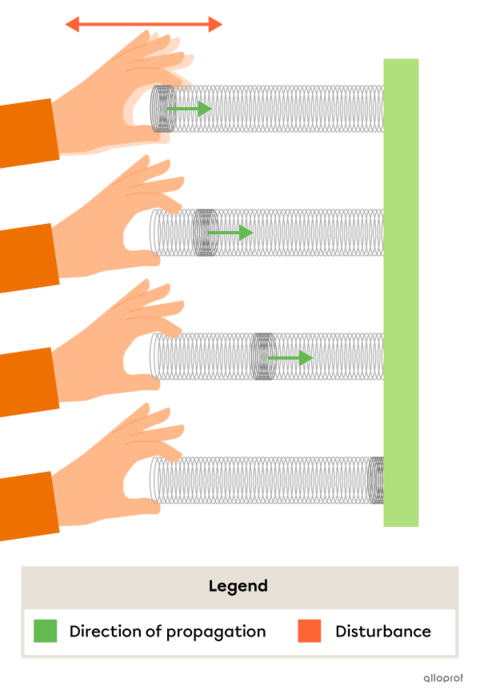 Legend

Direction of propagation

Disturbance

alloprof